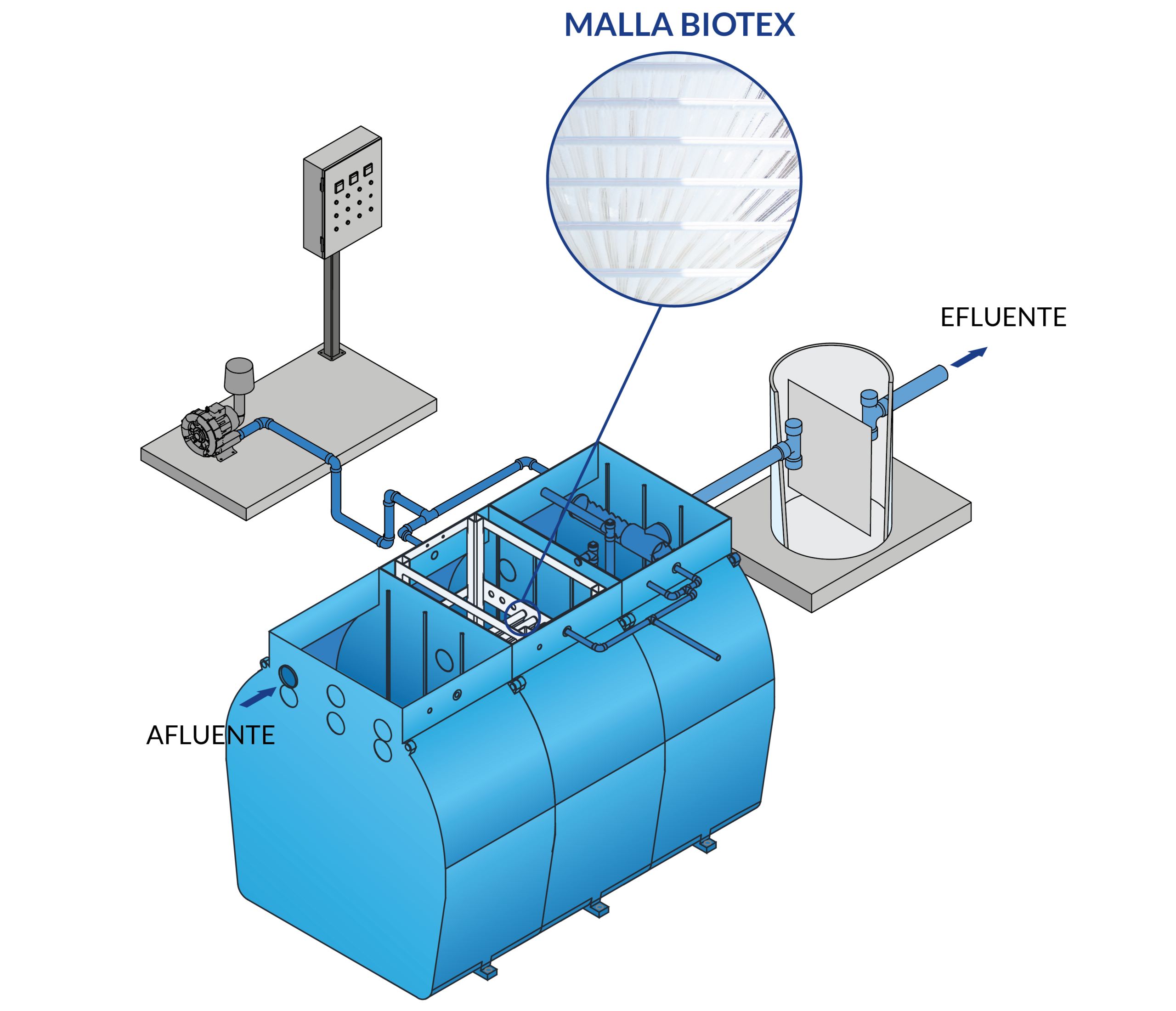 MALLA BIOTEX

EFLUENTE

AFLUENTE